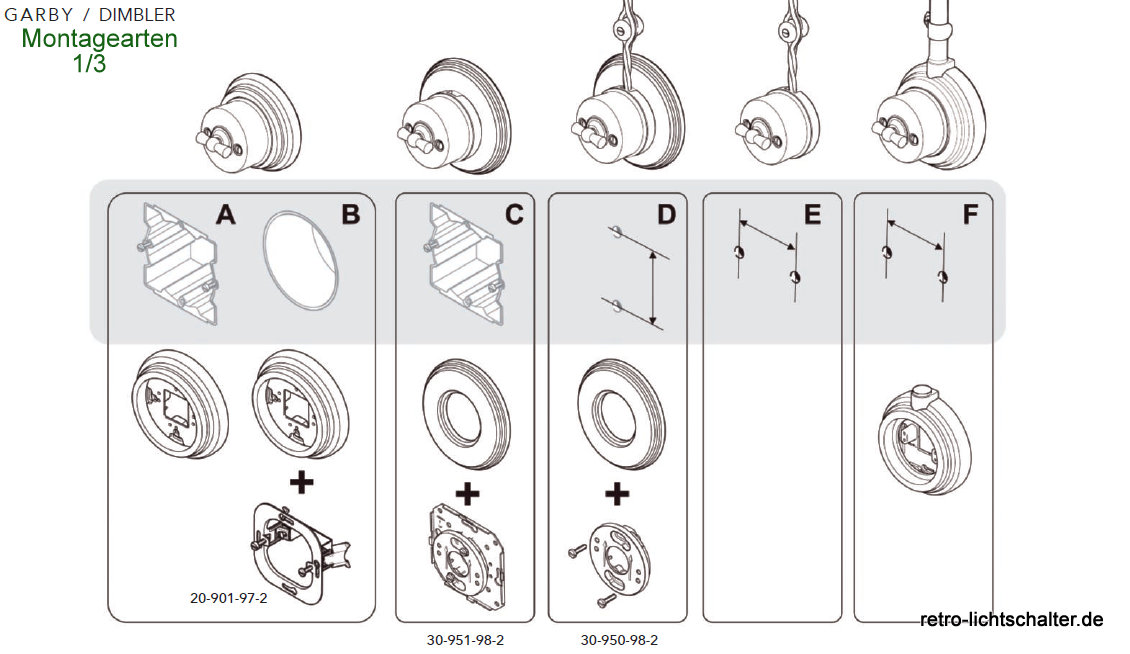 GARBY / DIMBLER
Montagearten
1/3

A B C D E F

+ + +

20-901-97-2

30-951-98-2 30-950-98-2

retro-lichtschalter.de